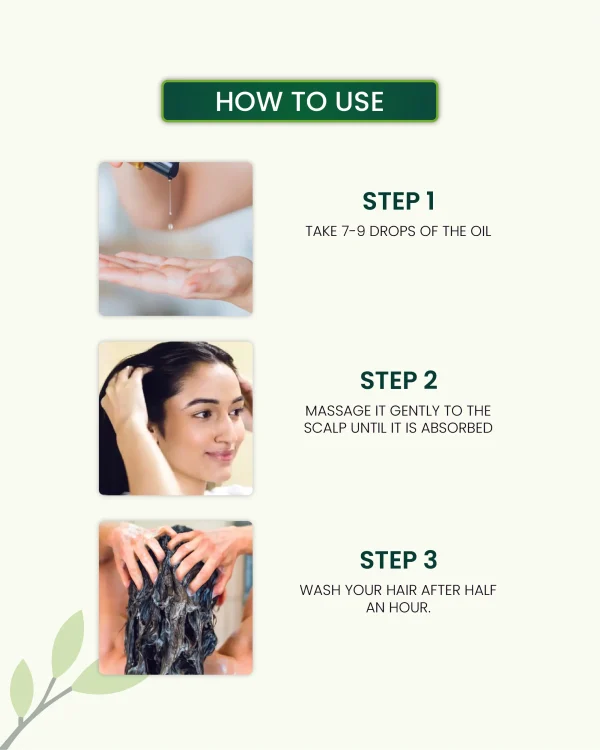 HOW TO USE

STEP 1

TAKE 7-9 DROPS OF THE OIL

STEP 2

MASSAGE IT GENTLY TO THE SCALP UNTIL IT IS ABSORBED

STEP 3

WASH YOUR HAIR AFTER HALF AN HOUR.